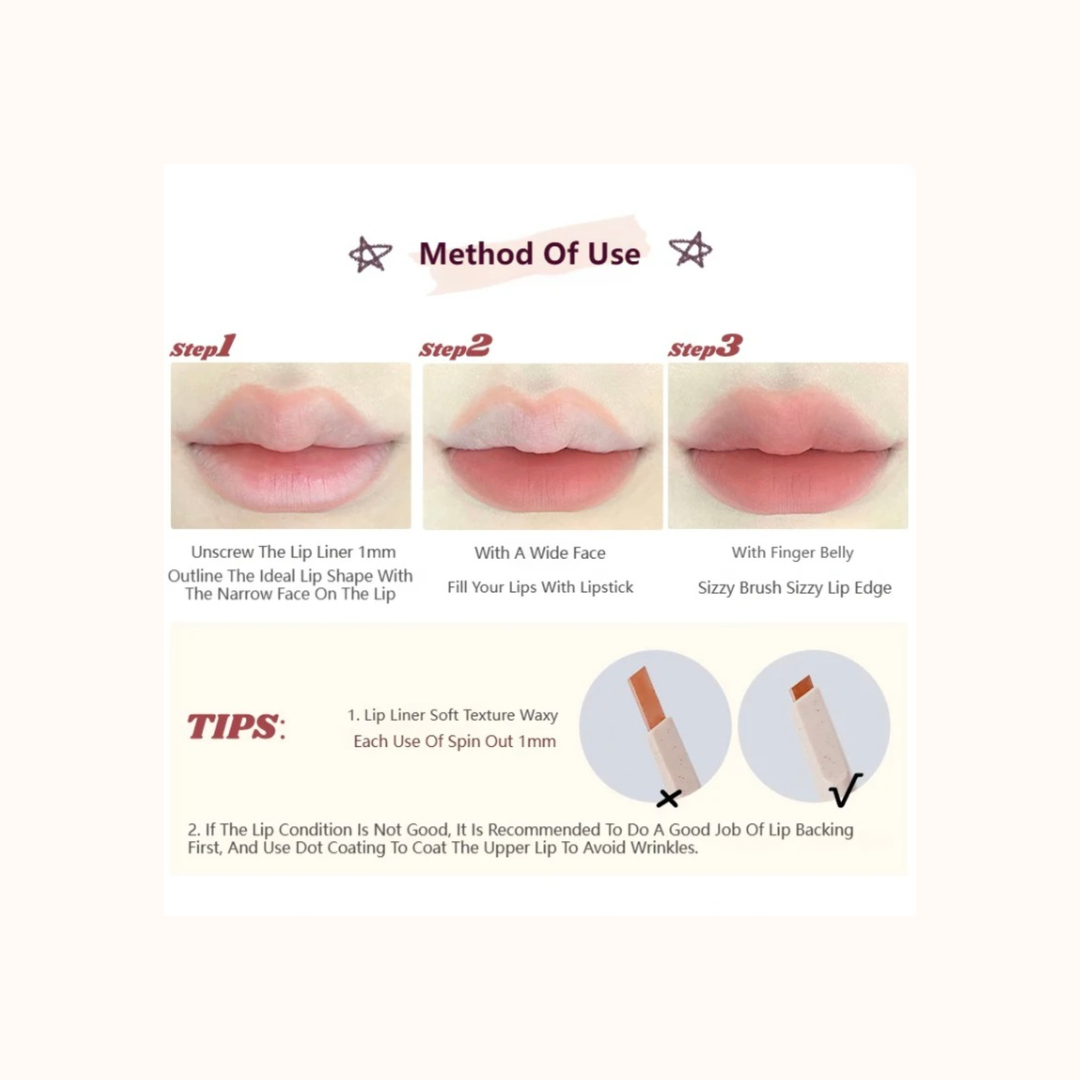 Method Of Use

Step1

Unscrew The Lip Liner 1mm
Outline The Ideal Lip Shape With The Narrow Face On The Lip

Step2

With A Wide Face
Fill Your Lips With Lipstick

Step3

With Finger Belly
Sizzy Brush Sizzy Lip Edge

TIPS:

1. Lip Liner Soft Texture Waxy
Each Use Of Spin Out 1mm

×

√

2. If The Lip Condition Is Not Good, It Is Recommended To Do A Good Job Of Lip Backing First, And Use Dot Coating To Coat The Upper Lip To Avoid Wrinkles.