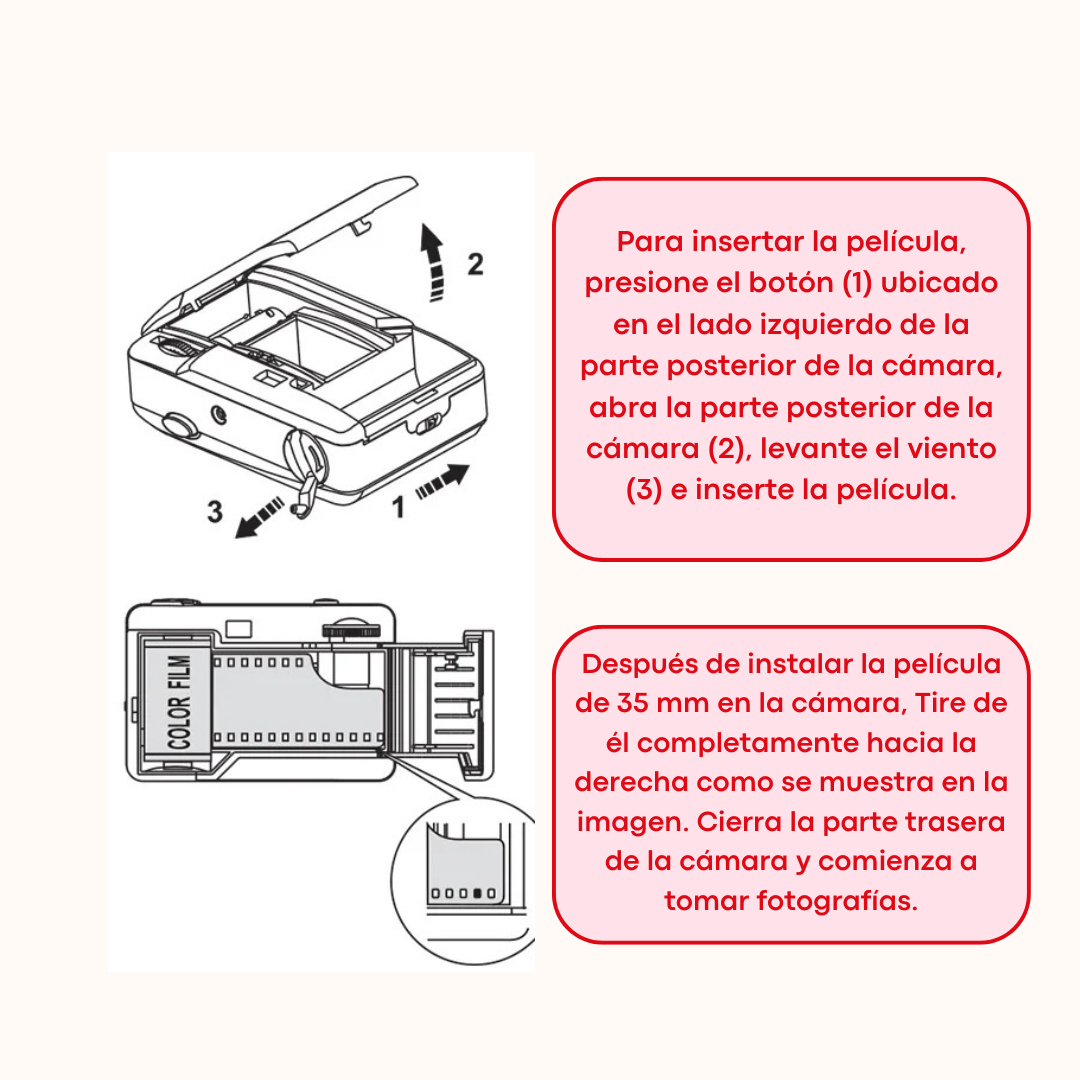 2

3

1

Para insertar la película, presione el botón (1) ubicado en el lado izquierdo de la parte posterior de la cámara, abra la parte posterior de la cámara (2), levante el viento (3) e inserte la película.

COLOR FILM

Después de instalar la película de 35 mm en la cámara, Tire de él completamente hacia la derecha como se muestra en la imagen. Cierra la parte trasera de la cámara y comienza a tomar fotografías.