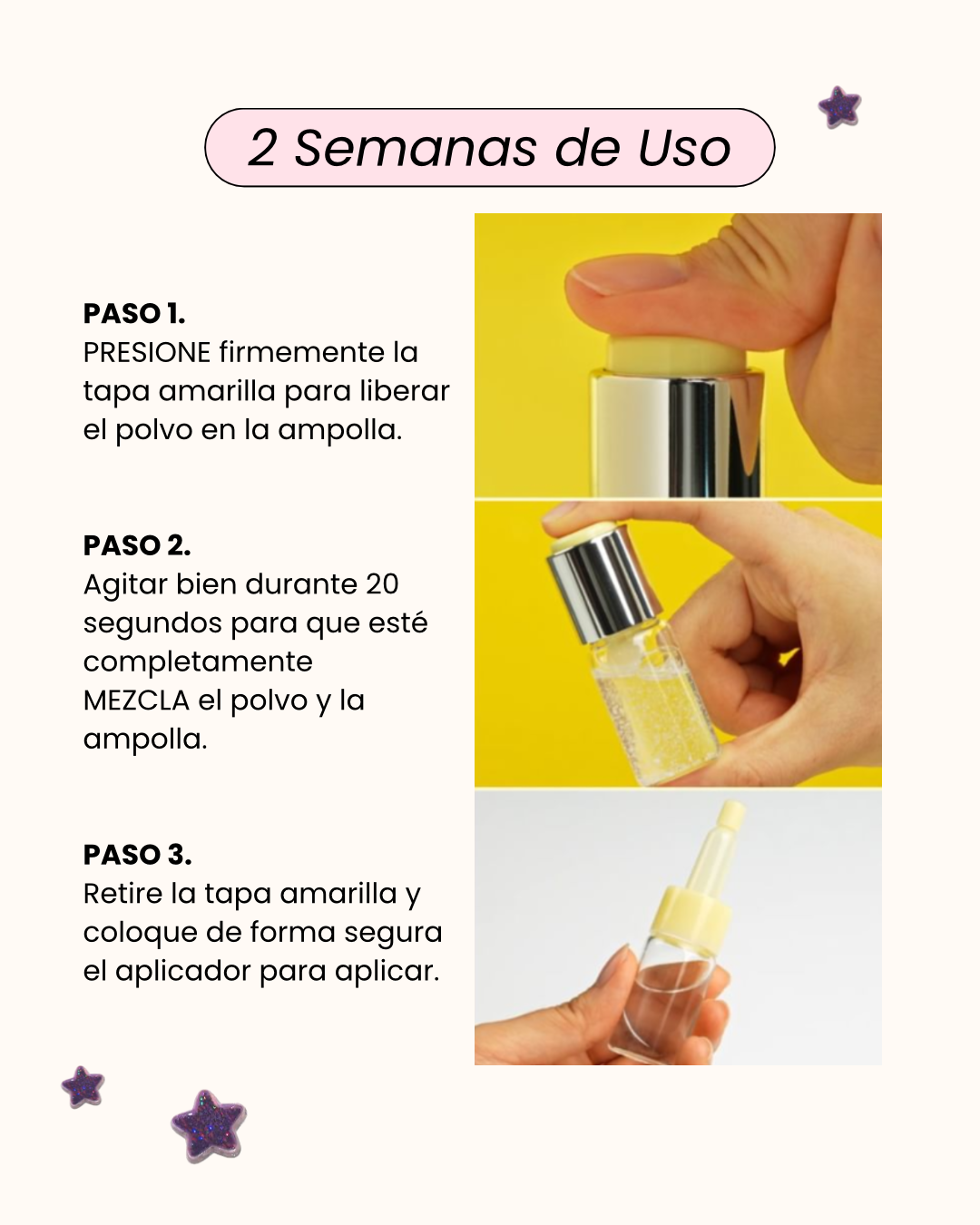 2 Semanas de Uso

PASO 1.
PRESIONE firmemente la tapa amarilla para liberar el polvo en la ampolla.

PASO 2.
Agitar bien durante 20 segundos para que esté completamente MEZCLA el polvo y la ampolla.

PASO 3.
Retire la tapa amarilla y coloque de forma segura el aplicador para aplicar.