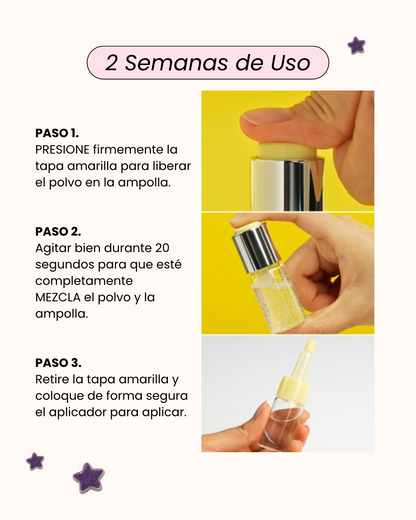 2 Semanas de Uso

PASO 1.
PRESIONE firmemente la tapa amarilla para liberar el polvo en la ampolla.

PASO 2.
Agitar bien durante 20 segundos para que esté completamente MEZCLA el polvo y la ampolla.

PASO 3.
Retire la tapa amarilla y coloque de forma segura el aplicador para aplicar.